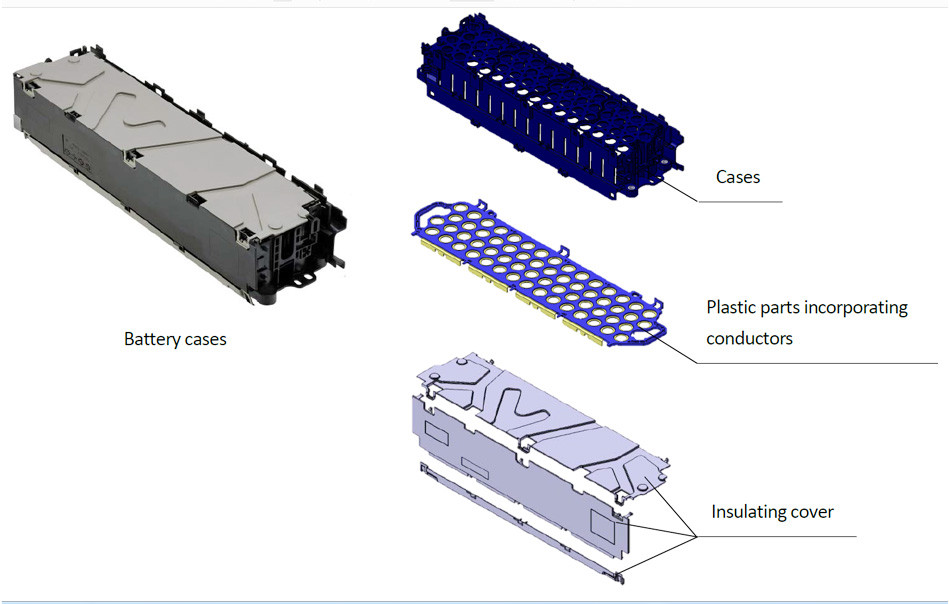 Battery cases

Cases

Plastic parts incorporating conductors

Insulating cover