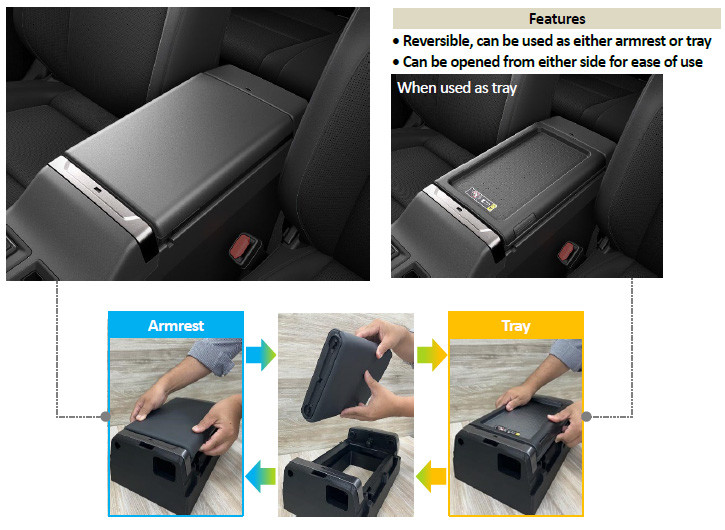 Features

• Reversible, can be used as either armrest or tray
• Can be opened from either side for ease of use

When used as tray

Armrest

Tray